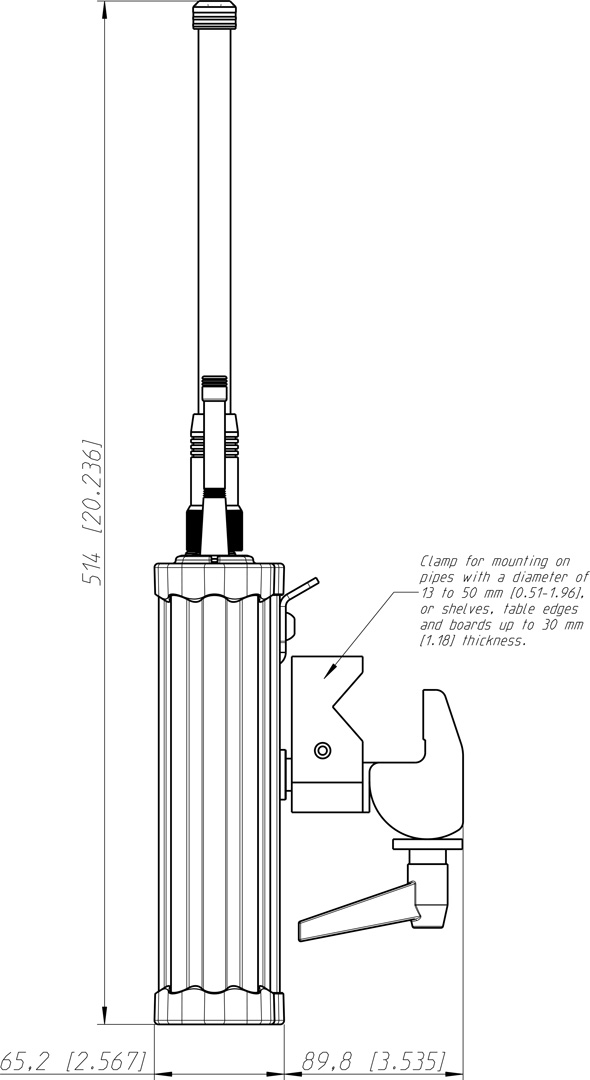 514 [20.236]

Clamp for mounting on pipes with a diameter of 13 to 50 mm [0.51-1.96], or shelves, table edges and boards up to 30 mm [1.18] thickness.

65.2 [2.567]

89.8 [3.535]